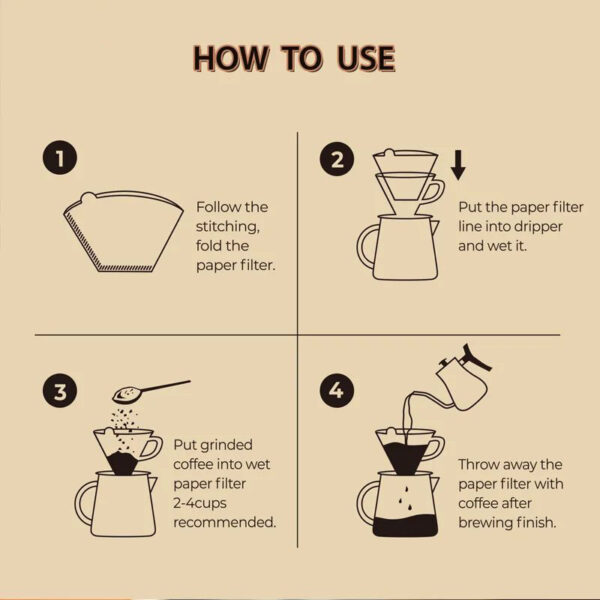 HOW TO USE

1

Follow the stitching, fold the paper filter.

2

Put the paper filter line into dripper and wet it.

3

Put grinded coffee into wet paper filter 2-4cups recommended.

4

Throw away the paper filter with coffee after brewing finish.